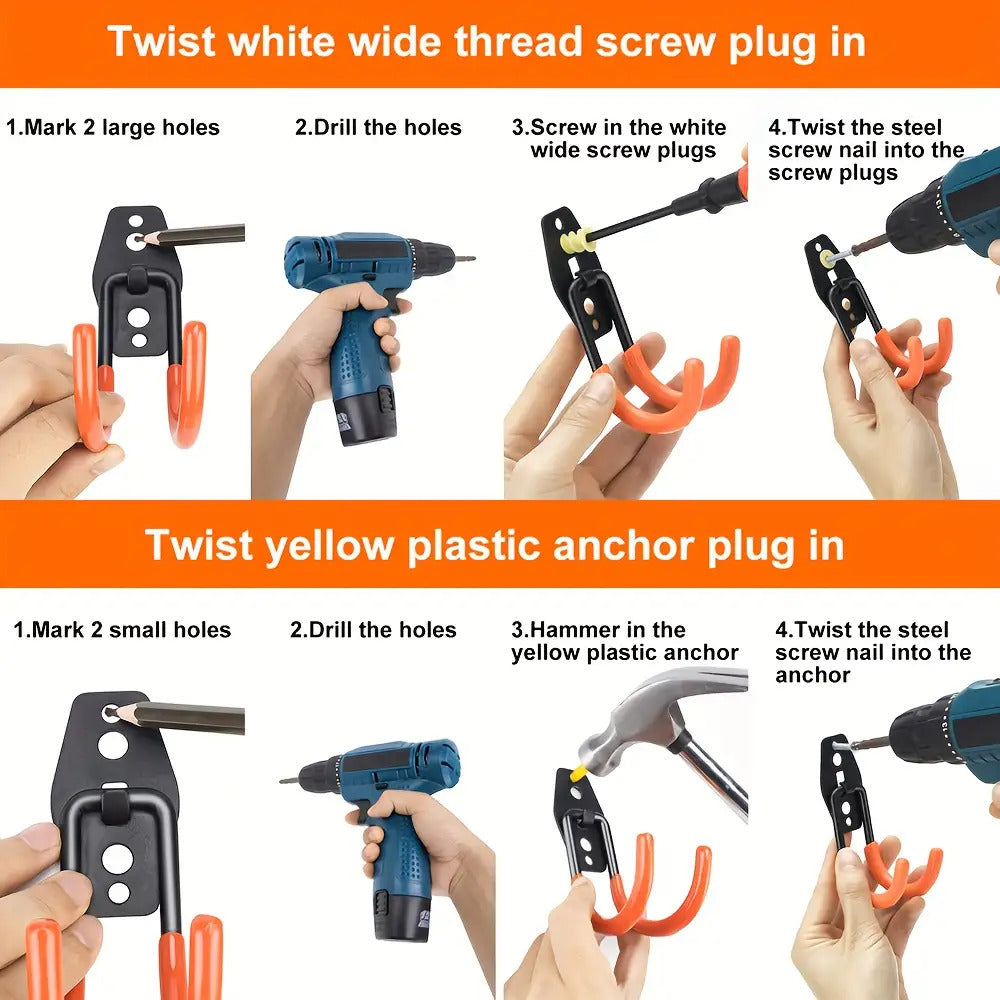 Twist white wide thread screw plug in

1.Mark 2 large holes

2.Drill the holes

3.Screw in the white wide screw plugs

4.Twist the steel screw nail into the screw plugs

Twist yellow plastic anchor plug in

1.Mark 2 small holes

2.Drill the holes

3.Hammer in the yellow plastic anchor

4.Twist the steel screw nail into the anchor